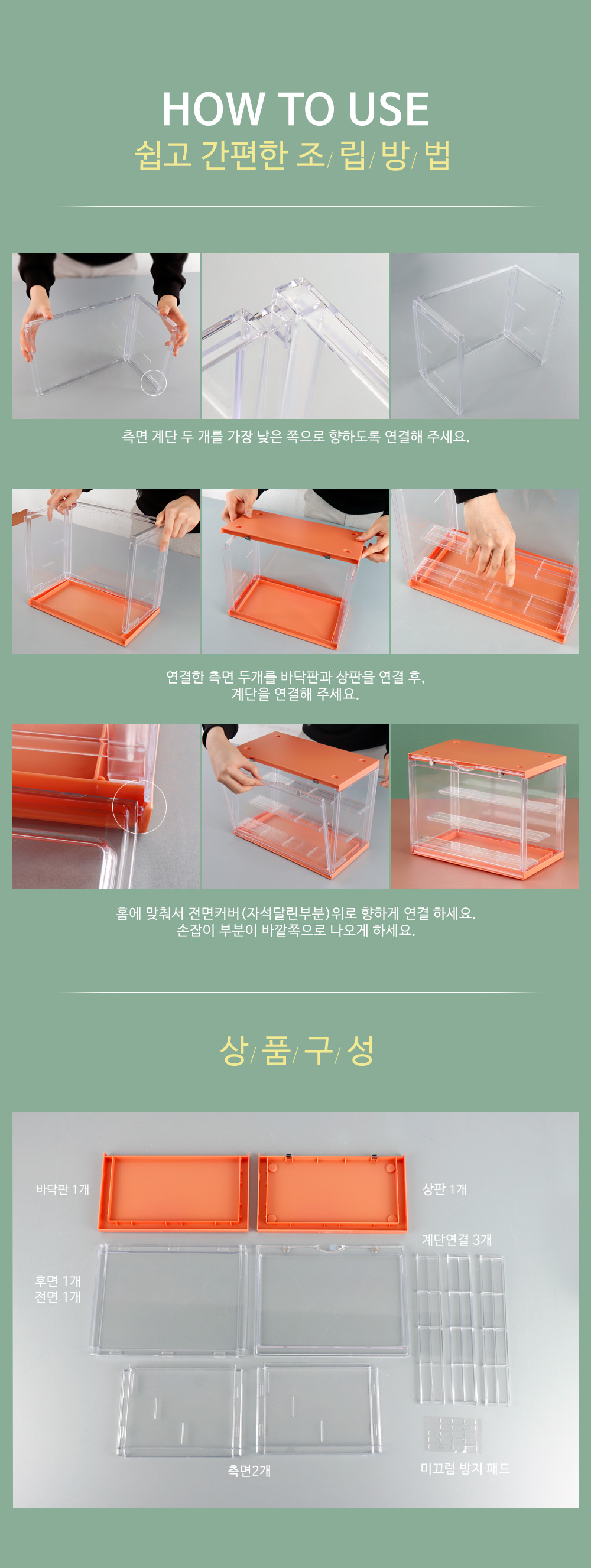 HOW TO USE
쉽고 간편한 조/립/방/법

측면 계단 두 개를 가장 낮은 쪽으로 향하도록 연결해 주세요.

연결한 측면 두개를 바닥판과 상판을 연결 후,
계단을 연결해 주세요.

홈에 맞춰서 전면커버(자석달린부분)위로 향하게 연결 하세요.
손잡이 부분이 바깥쪽으로 나오게 하세요.

상/품/구/성

바닥판 1개

상판 1개

계단연결 3개

후면 1개
전면 1개

측면2개

미끄럼 방지 패드