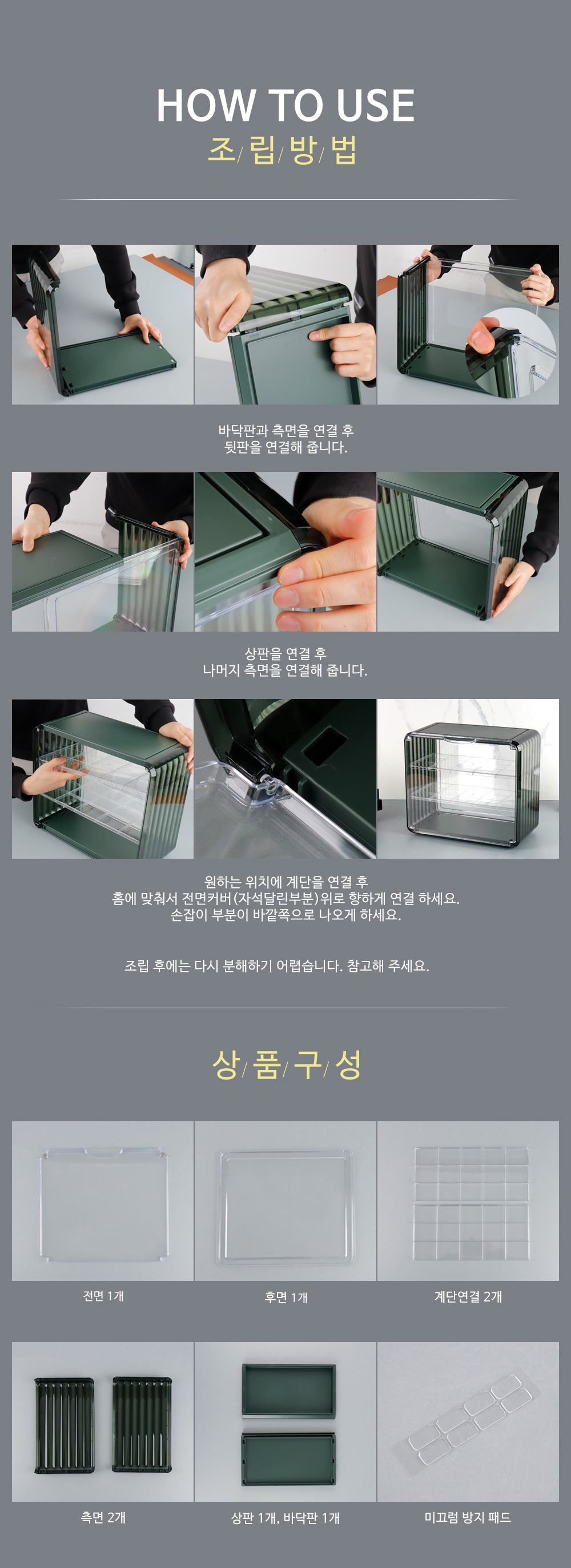 HOW TO USE
조/립/방/법

바닥판과 측면을 연결 후
뒷판을 연결해 줍니다.

상판을 연결 후
나머지 측면을 연결해 줍니다.

원하는 위치에 계단을 연결 후
홈에 맞춰서 전면커버(자석달린부분)위로 향하게 연결 하세요.
손잡이 부분이 바깥쪽으로 나오게 하세요.

조립 후에는 다시 분해하기 어렵습니다. 참고해 주세요.

상/품/구/성

전면 1개

후면 1개

계단연결 2개

측면 2개

상판 1개, 바닥판 1개

미끄럼 방지 패드