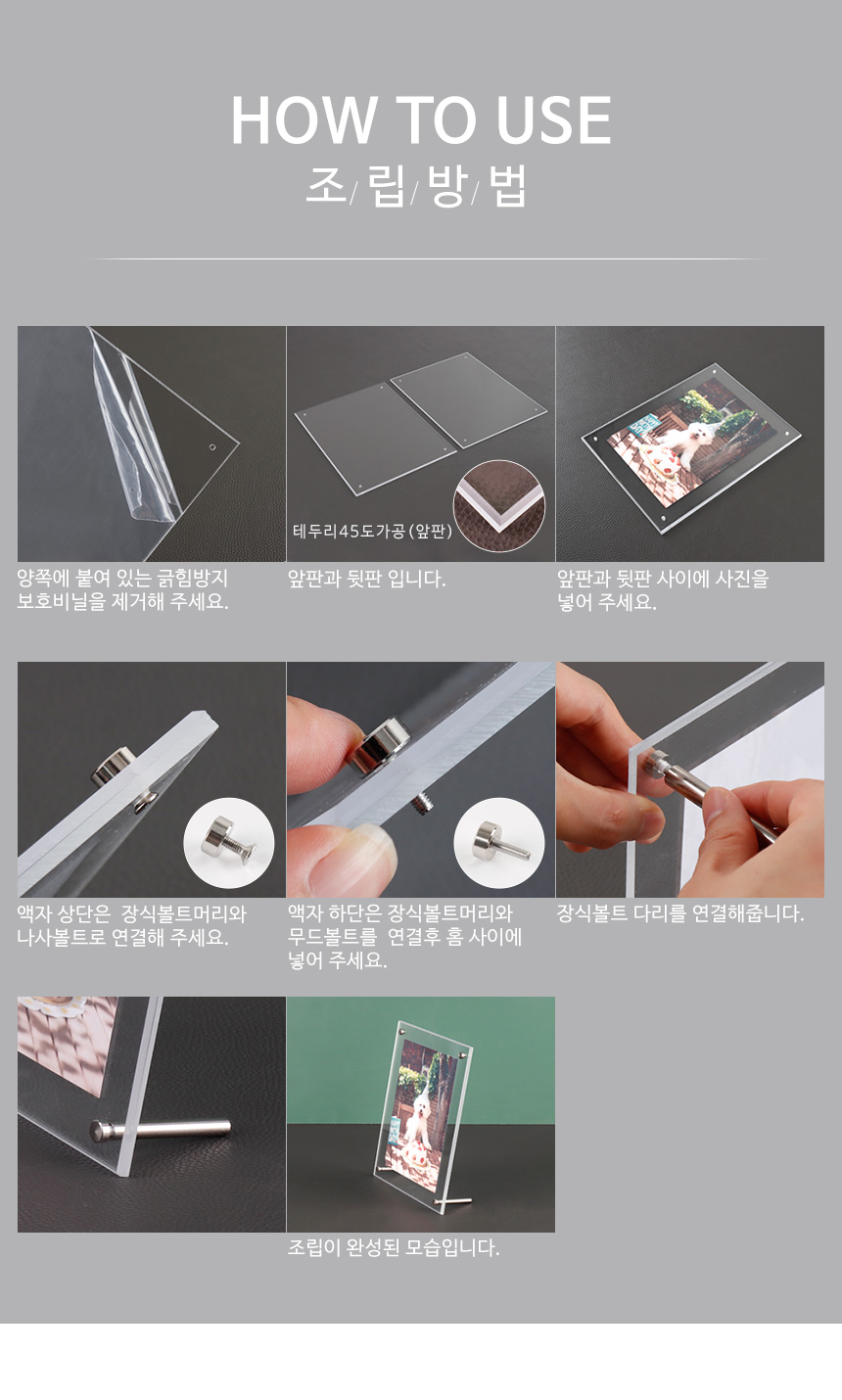 HOW TO USE
조/립/방/법

테두리45도가공(앞판)

양쪽에 붙여 있는 긁힘방지 보호비닐을 제거해 주세요.

앞판과 뒷판 입니다.

앞판과 뒷판 사이에 사진을 넣어 주세요.

액자 상단은 장식볼트머리와 나사볼트로 연결해 주세요.

액자 하단은 장식볼트머리와 무드볼트를 연결후 홈 사이에 넣어 주세요.

장식볼트 다리를 연결해줍니다.

조립이 완성된 모습입니다.