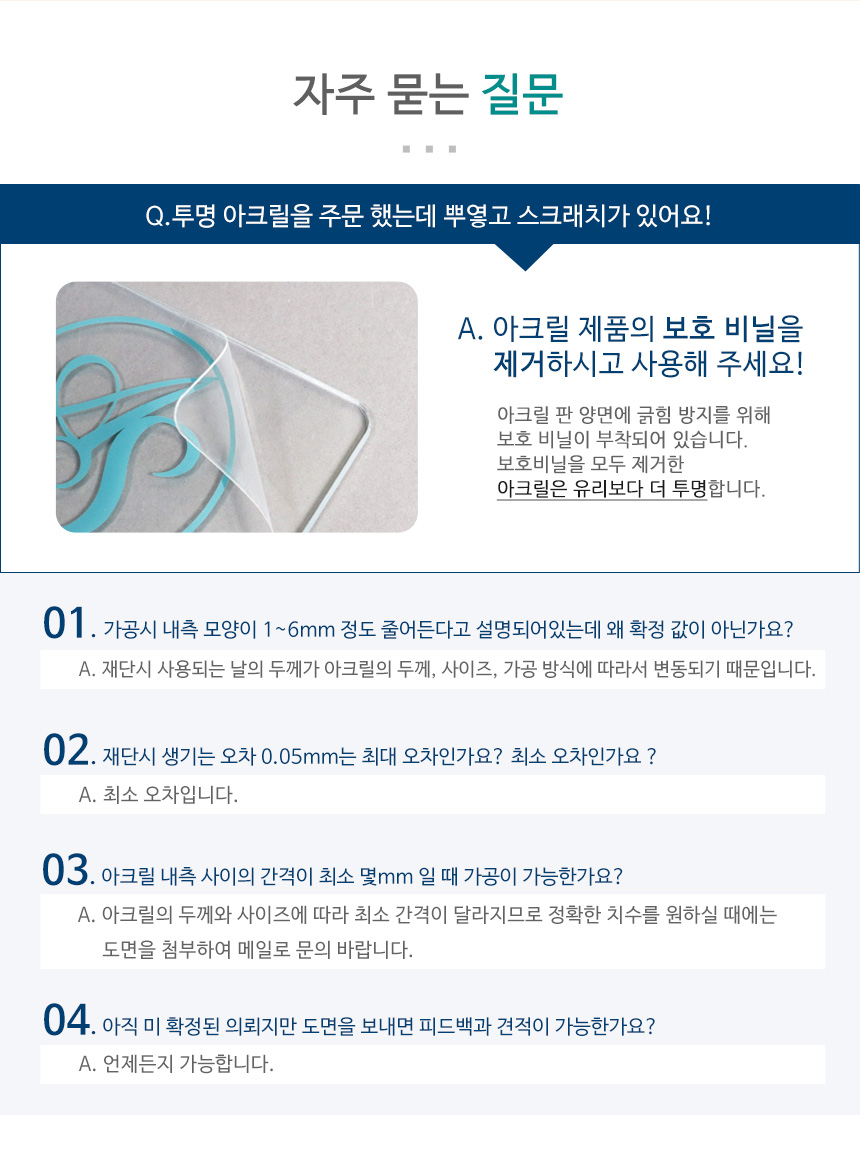 자주 묻는 질문

Q.투명 아크릴을 주문 했는데 뿌옇고 스크래치가 있어요!

A. 아크릴 제품의 보호 비닐을 제거하시고 사용해 주세요!

아크릴 판 양면에 긁힘 방지를 위해 보호 비닐이 부착되어 있습니다. 보호비닐을 모두 제거한 아크릴은 유리보다 더 투명합니다.

01. 가공시 내측 모양이 1~6mm 정도 줄어든다고 설명되어있는데 왜 확정 값이 아닌가요?

A. 재단시 사용되는 날의 두께가 아크릴의 두께, 사이즈, 가공 방식에 따라서 변동되기 때문입니다.

02. 재단시 생기는 오차 0.05mm는 최대 오차인가요? 최소 오차인가요 ?

A. 최소 오차입니다.

03. 아크릴 내측 사이의 간격이 최소 몇mm 일 때 가공이 가능한가요?

A. 아크릴의 두께와 사이즈에 따라 최소 간격이 달라지므로 정확한 치수를 원하실 때에는 도면을 첨부하여 메일로 문의 바랍니다.

04. 아직 미 확정된 의뢰지만 도면을 보내면 피드백과 견적이 가능한가요?

A. 언제든지 가능합니다.