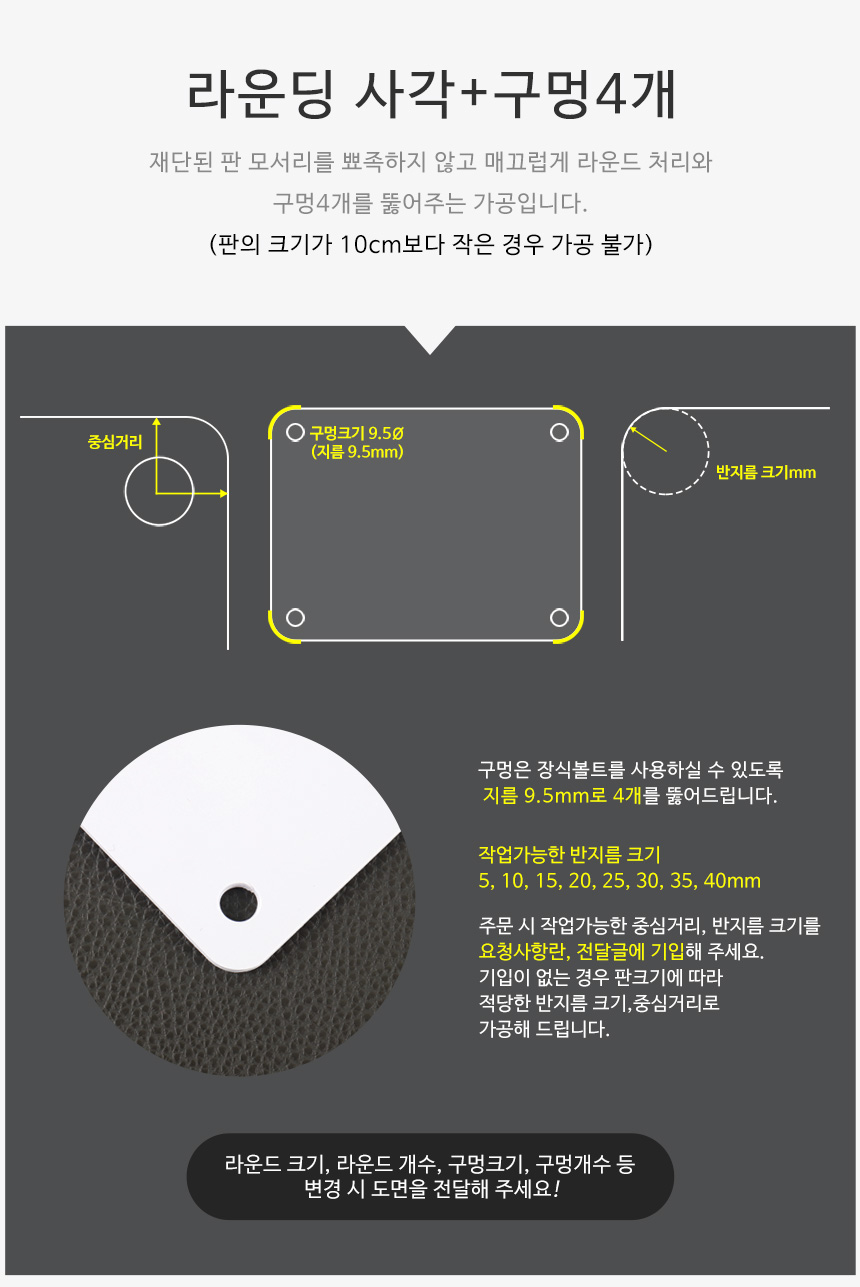 라운딩 사각+구멍4개

재단된 판 모서리를 뾰족하지 않고 매끄럽게 라운드 처리와 구멍4개를 뚫어주는 가공입니다.
(판의 크기가 10cm보다 작은 경우 가공 불가)

중심거리

구멍크기 9.5Ø
(지름 9.5mm)

반지름 크기mm

구멍은 장식볼트를 사용하실 수 있도록 지름 9.5mm로 4개를 뚫어드립니다.

작업가능한 반지름 크기
5, 10, 15, 20, 25, 30, 35, 40mm

주문 시 작업가능한 중심거리, 반지름 크기를 요청사항란, 전달글에 기입해 주세요.
기입이 없는 경우 판크기에 따라 적당한 반지름 크기,중심거리로 가공해 드립니다.

라운드 크기, 라운드 개수, 구멍크기, 구멍개수 등 변경 시 도면을 전달해 주세요!